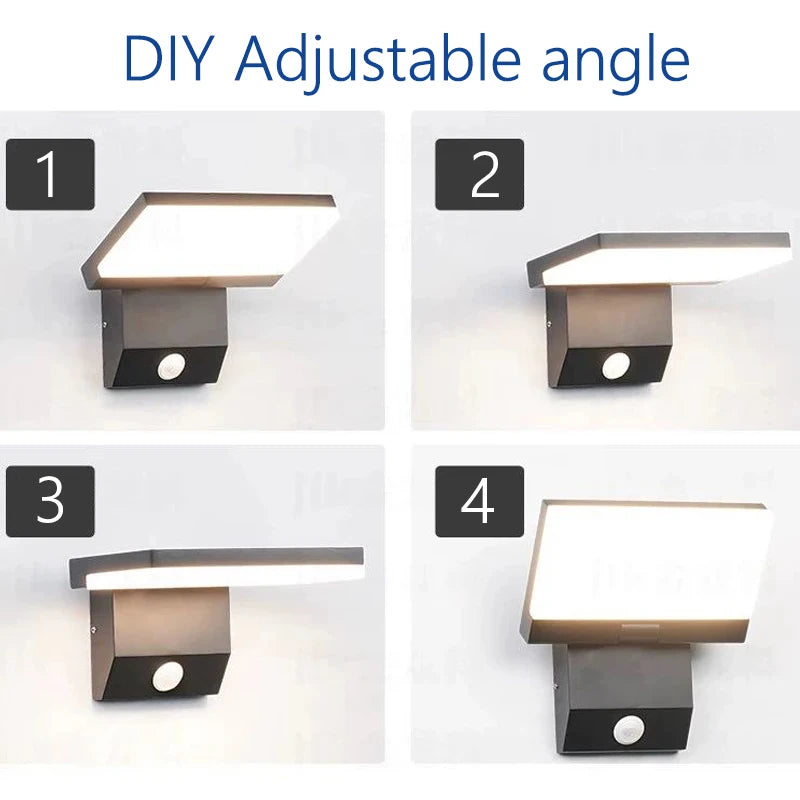 DIY Adjustable angle

1

2

3

4