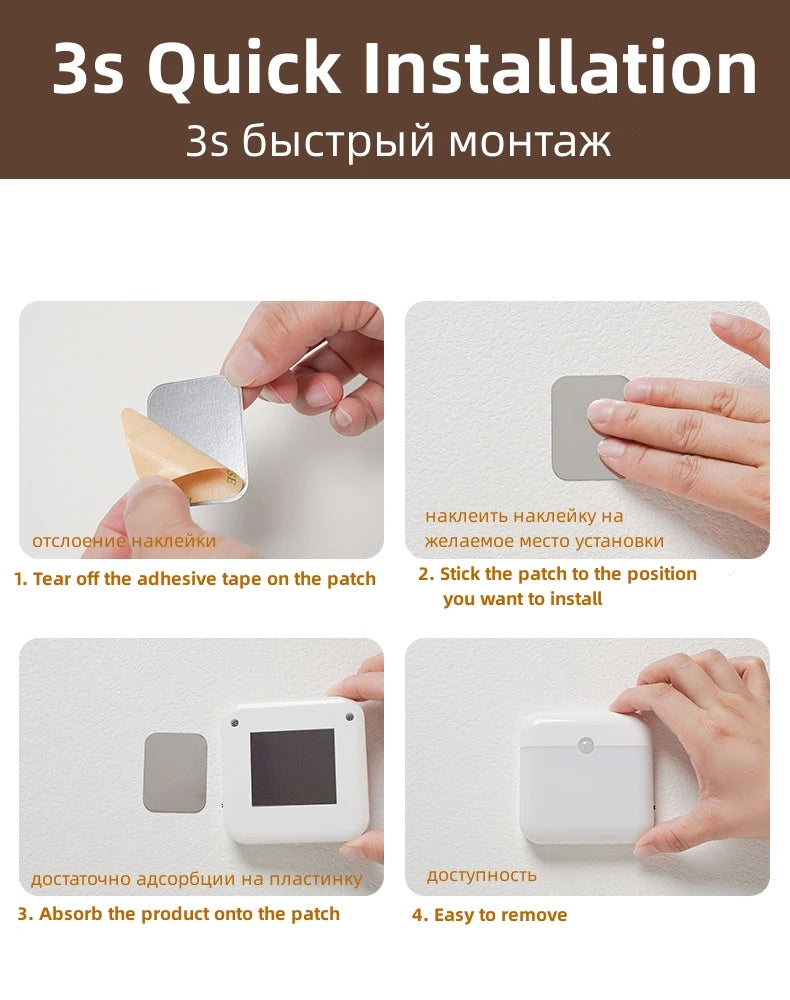 3s Quick Installation
3s быстрый монтаж

отслоение наклейки
1. Tear off the adhesive tape on the patch

наклеить наклейку на желаемое место установки
2. Stick the patch to the position you want to install

достаточно адсорбции на пластинку
3. Absorb the product onto the patch

доступность
4. Easy to remove