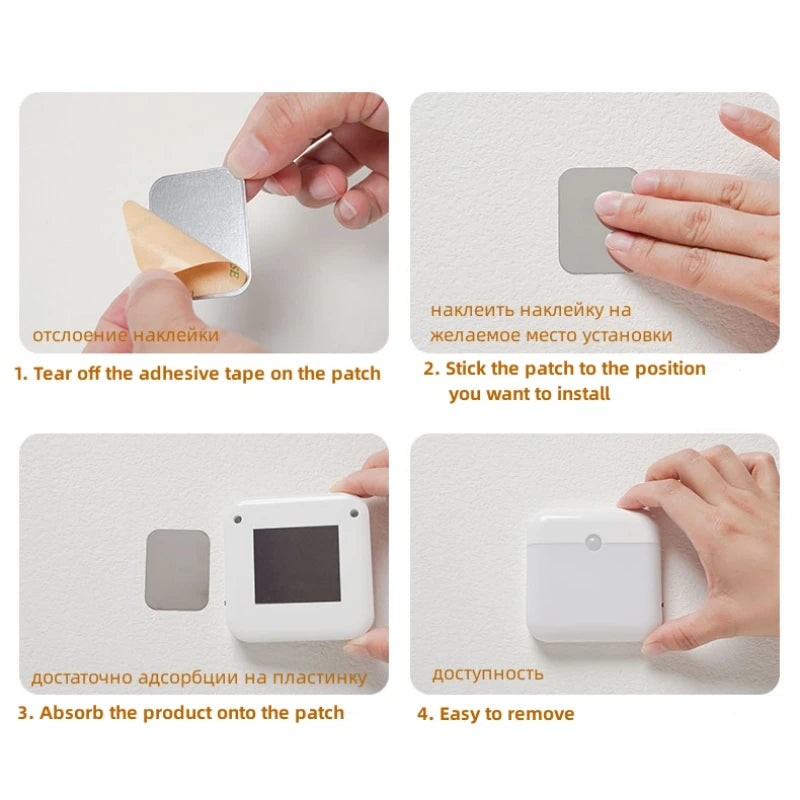 отслоение наклейки

1. Tear off the adhesive tape on the patch

наклеить наклейку на желаемое место установки

2. Stick the patch to the position you want to install

достаточно адсорбции на пластинку

3. Absorb the product onto the patch

доступность

4. Easy to remove